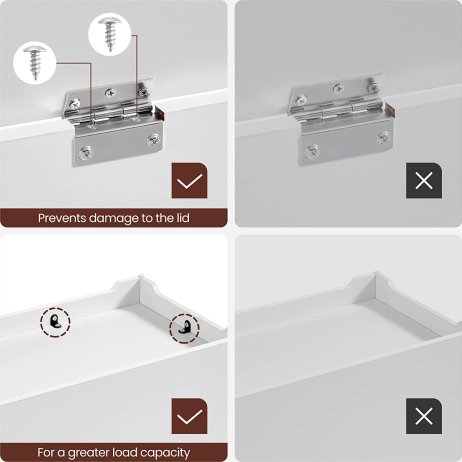 Prevents damage to the lid

For a greater load capacity