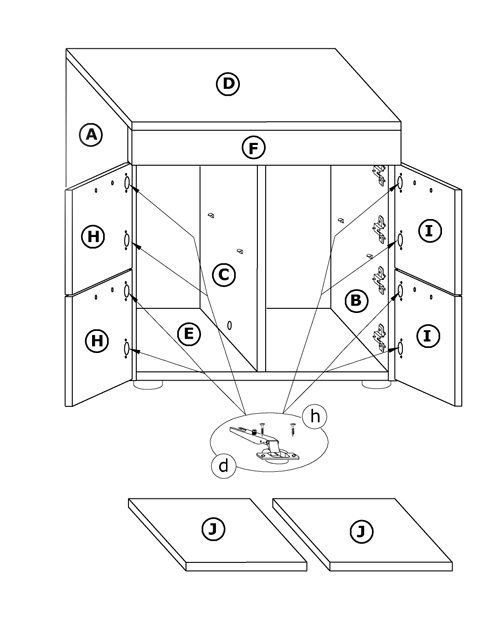 D
A
F
H
I
C
B
H
E
I
h
d
J
J